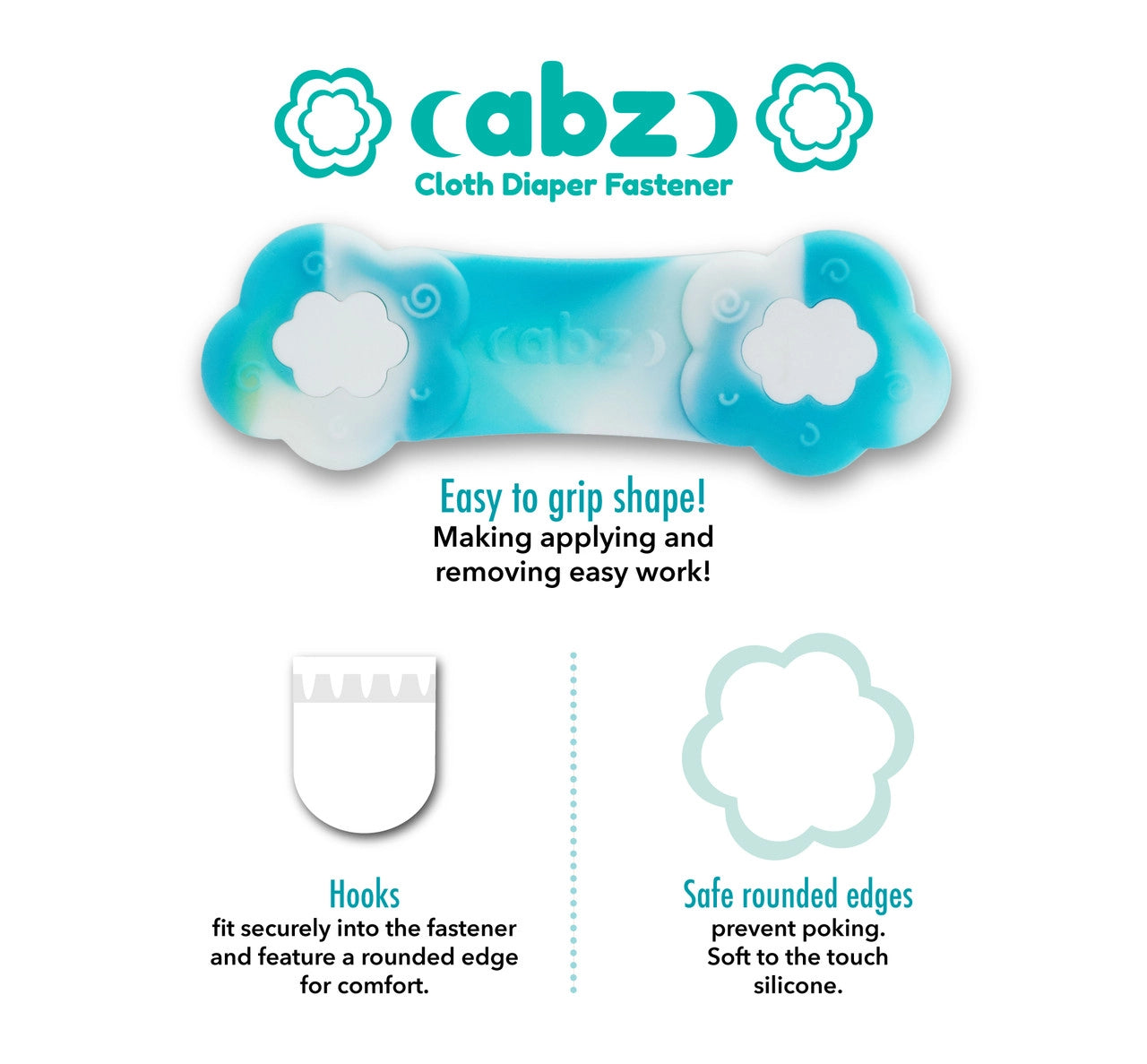 (abz)
Cloth Diaper Fastener

(abz)

Easy to grip shape!
Making applying and removing easy work!

Hooks
fit securely into the fastener and feature a rounded edge for comfort.

Safe rounded edges
prevent poking. Soft to the touch silicone.